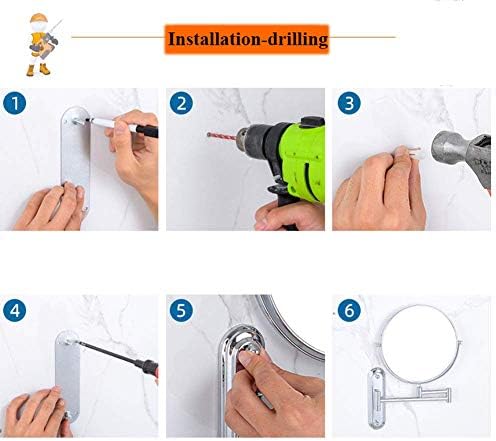 Installation-drilling

1

2

3

4

5

6