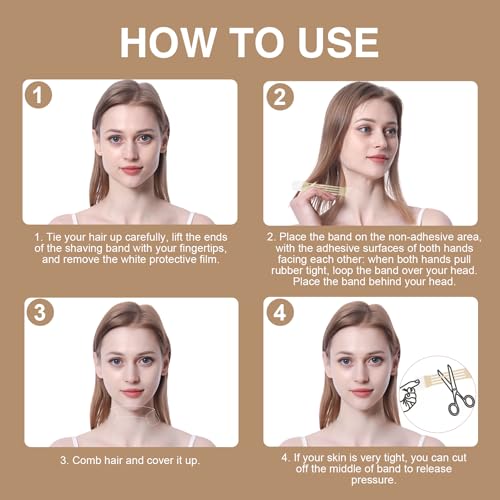 HOW TO USE

1

1. Tie your hair up carefully, lift the ends of the shaving band with your fingertips, and remove the white protective film.

2

2. Place the band on the non-adhesive area, with the adhesive surfaces of both hands facing each other: when both hands pull rubber tight, loop the band over your head. Place the band behind your head.

3

3. Comb hair and cover it up.

4

4. If your skin is very tight, you can cut off the middle of band to release pressure.