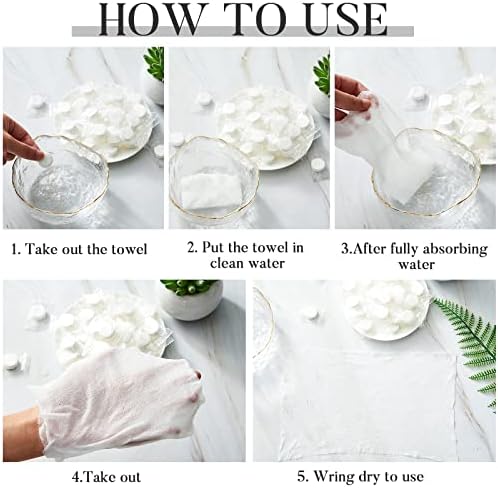 HOW TO USE

1. Take out the towel

2. Put the towel in clean water

3.After fully absorbing water

4.Take out

5. Wring dry to use