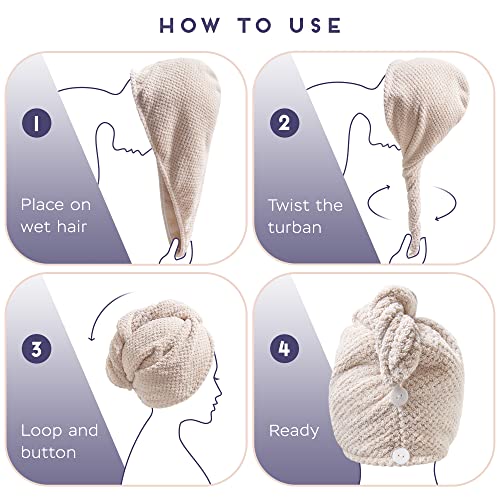 HOW TO USE

1

Place on wet hair

2

Twist the turban

3

Loop and button

4

Ready