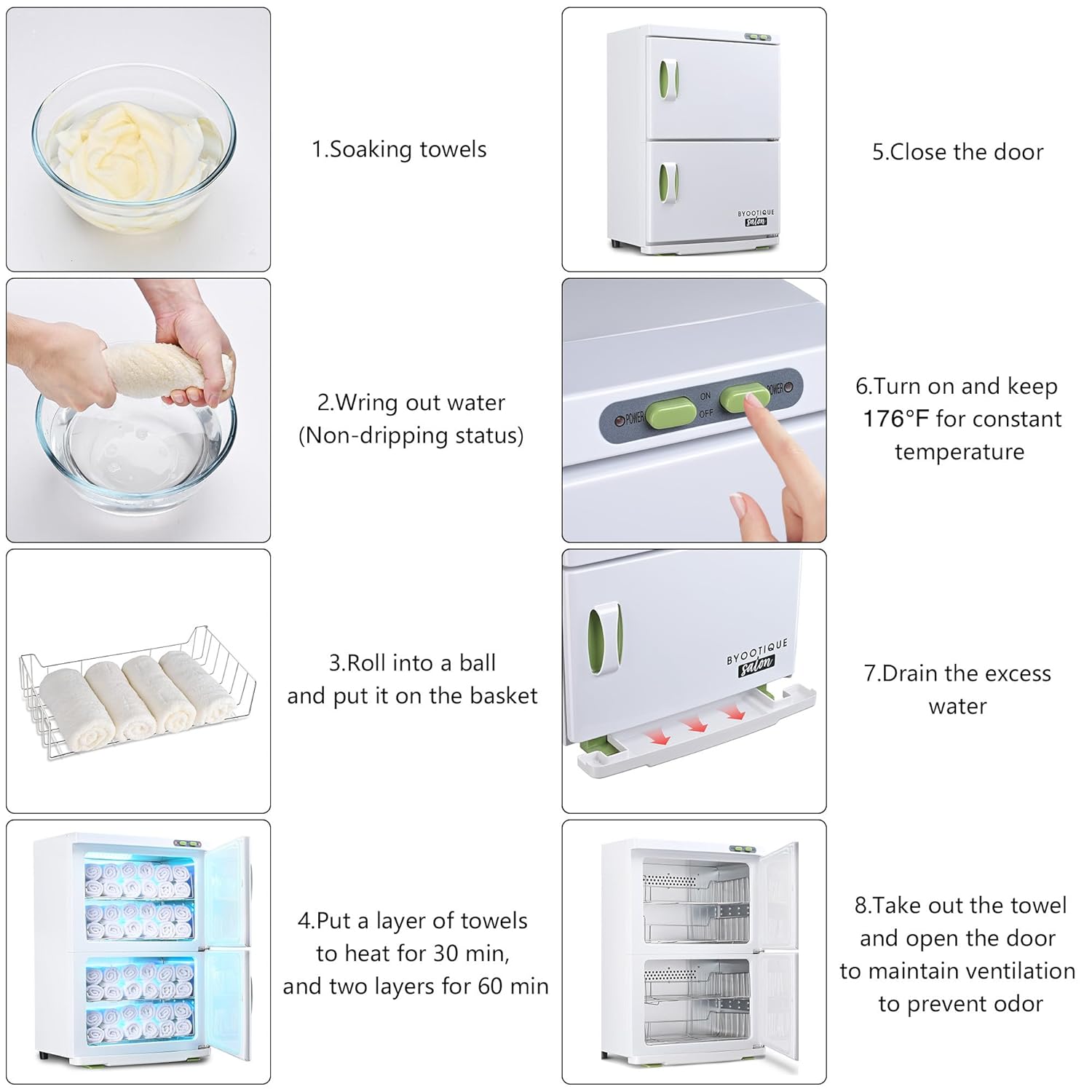 1.Soaking towels

2.Wring out water
(Non-dripping status)

3.Roll into a ball
and put it on the basket

4.Put a layer of towels
to heat for 30 min,
and two layers for 60 min

BYOOTIQUE
salon

5.Close the door

POWER
ON
OFF
POWER

6.Turn on and keep
176°F for constant
temperature

BYOOTIQUE
salon

7.Drain the excess
water

8.Take out the towel
and open the door
to maintain ventilation
to prevent odor