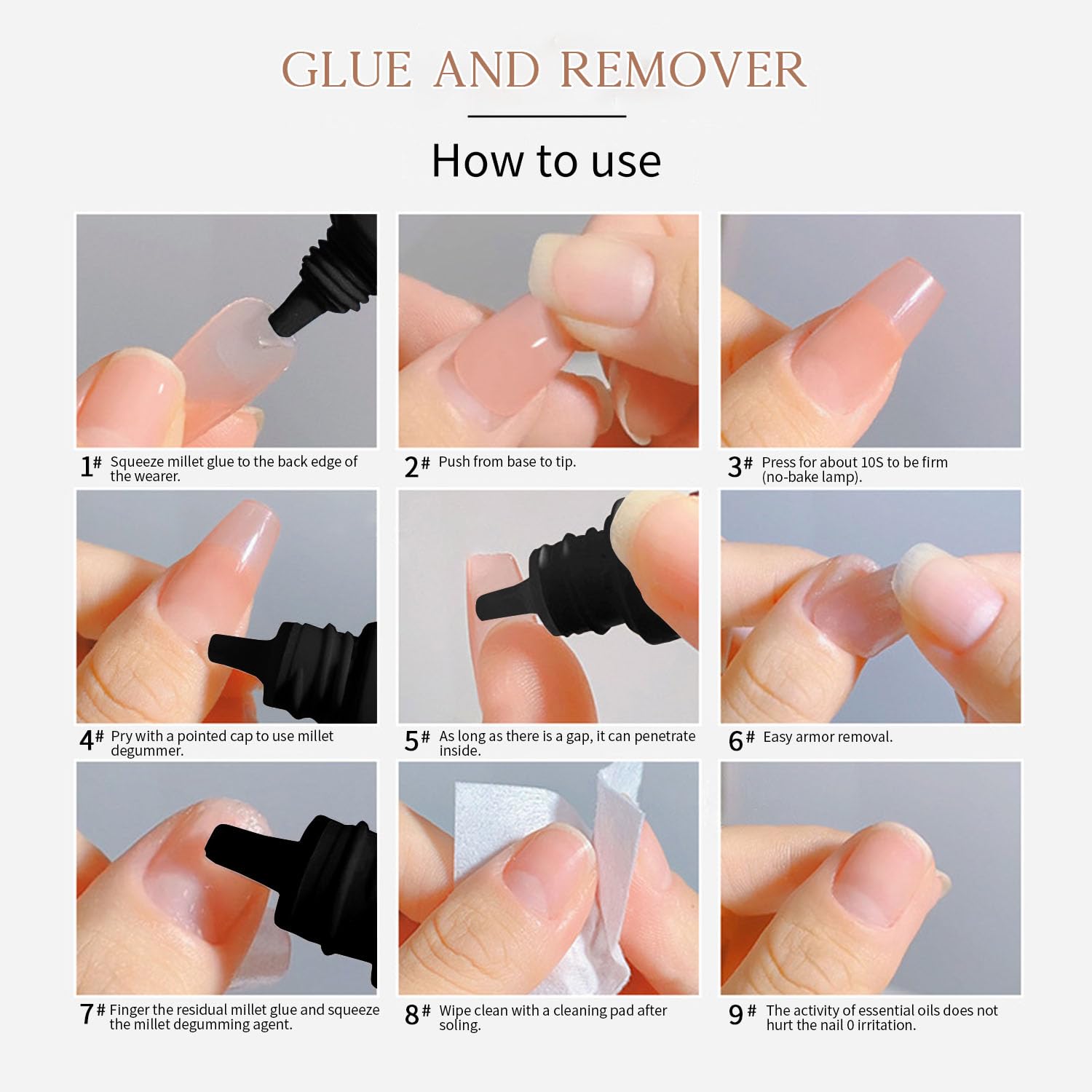 GLUE AND REMOVER

How to use

1# Squeeze millet glue to the back edge of the wearer.

2# Push from base to tip.

3# Press for about 10S to be firm (no-bake lamp).

4# Pry with a pointed cap to use millet degummer.

5# As long as there is a gap, it can penetrate inside.

6# Easy armor removal.

7# Finger the residual millet glue and squeeze the millet degumming agent.

8# Wipe clean with a cleaning pad after soling.

9# The activity of essential oils does not hurt the nail 0 irritation.